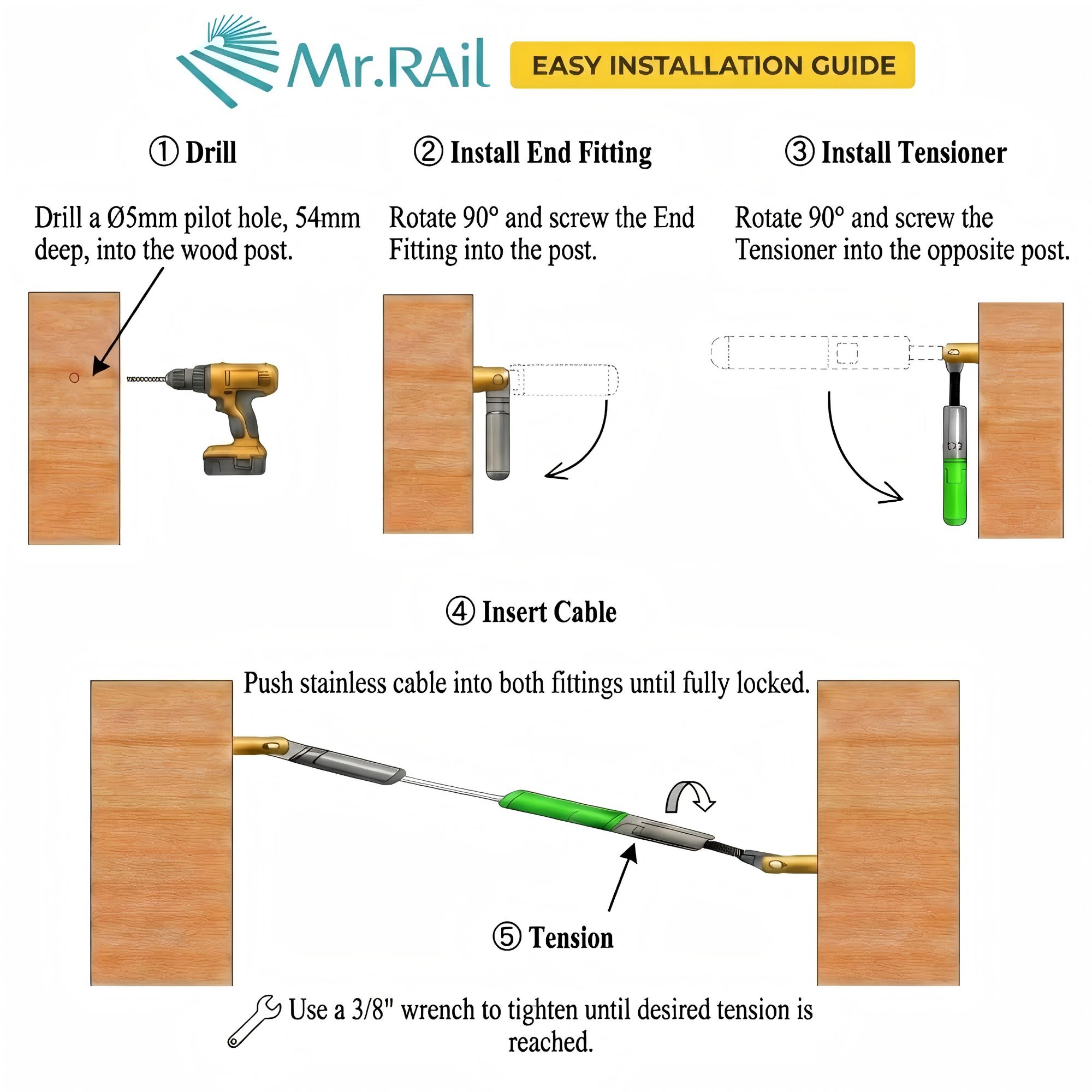 Mr.RAil EASY INSTALLATION GUIDE

① Drill

Drill a Ø5mm pilot hole, 54mm deep, into the wood post.

② Install End Fitting

Rotate 90° and screw the End Fitting into the post.

③ Install Tensioner

Rotate 90° and screw the Tensioner into the opposite post.

④ Insert Cable

Push stainless cable into both fittings until fully locked.

⑤ Tension

Use a 3/8" wrench to tighten until desired tension is reached.